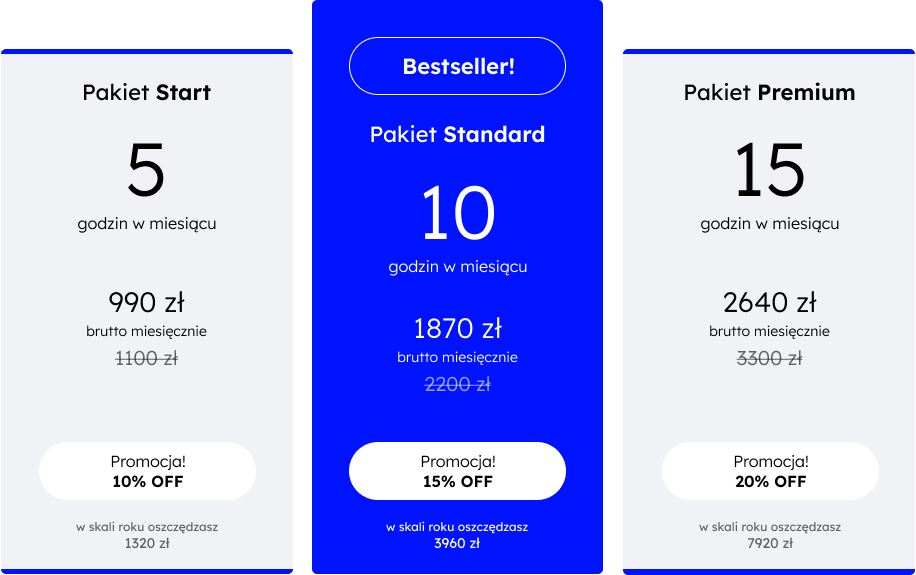 Pakiet Start

5

godzin w miesiącu

990 zł

brutto miesięcznie

1100 zł

Promocja!
10% OFF

w skali roku oszczędzasz
1320 zł

Bestseller!

Pakiet Standard

10

godzin w miesiącu

1870 zł

brutto miesięcznie

2200 zł

Promocja!
15% OFF

w skali roku oszczędzasz
3960 zł

Pakiet Premium

15

godzin w miesiącu

2640 zł

brutto miesięcznie

3300 zł

Promocja!
20% OFF

w skali roku oszczędzasz
7920 zł